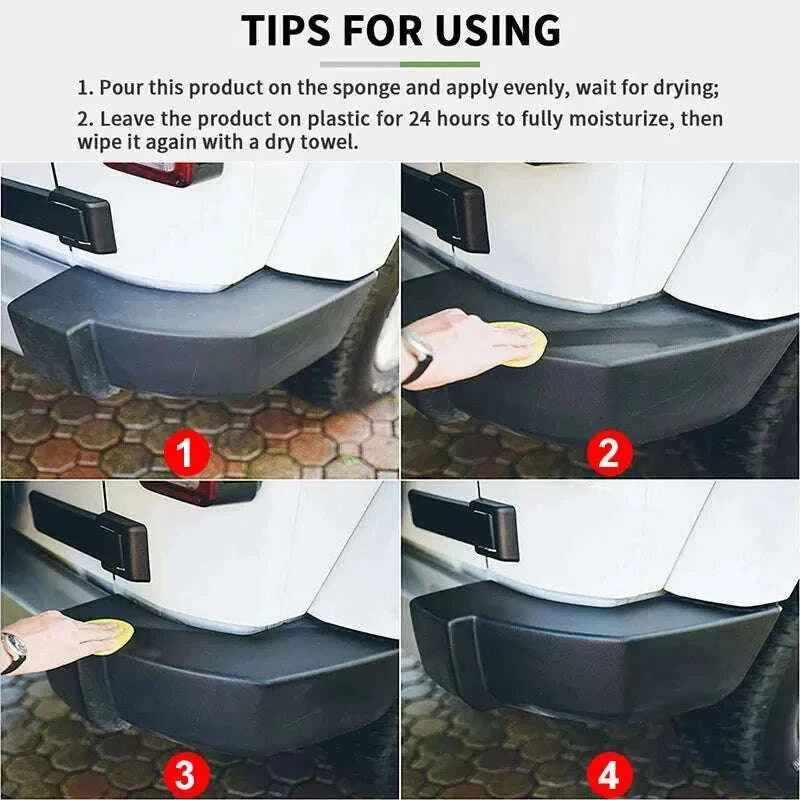 TIPS FOR USING

1. Pour this product on the sponge and apply evenly, wait for drying;

2. Leave the product on plastic for 24 hours to fully moisturize, then wipe it again with a dry towel.

1

2

3

4