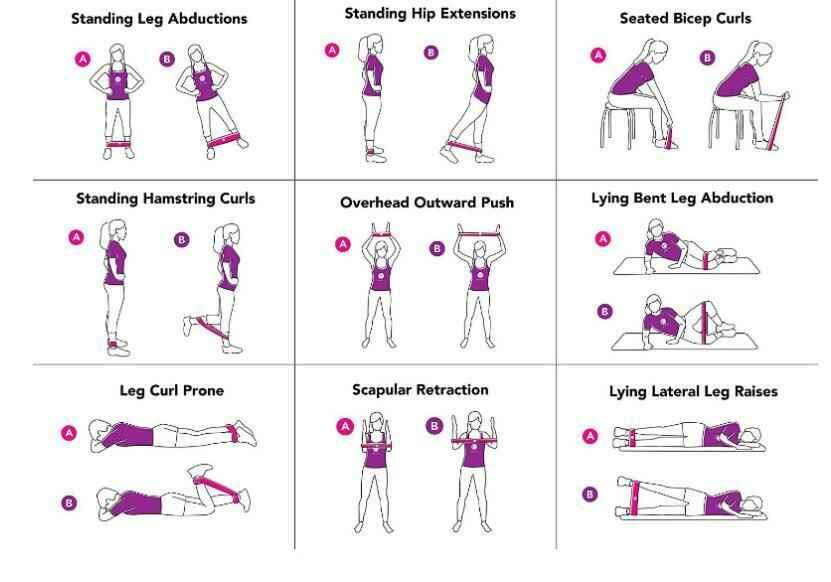 Standing Leg Abductions

A B

Standing Hip Extensions

A B

Seated Bicep Curls

A B

Standing Hamstring Curls

A B

Overhead Outward Push

A B

Lying Bent Leg Abduction

A

B

Leg Curl Prone

A

B

Scapular Retraction

A B

Lying Lateral Leg Raises

A

B